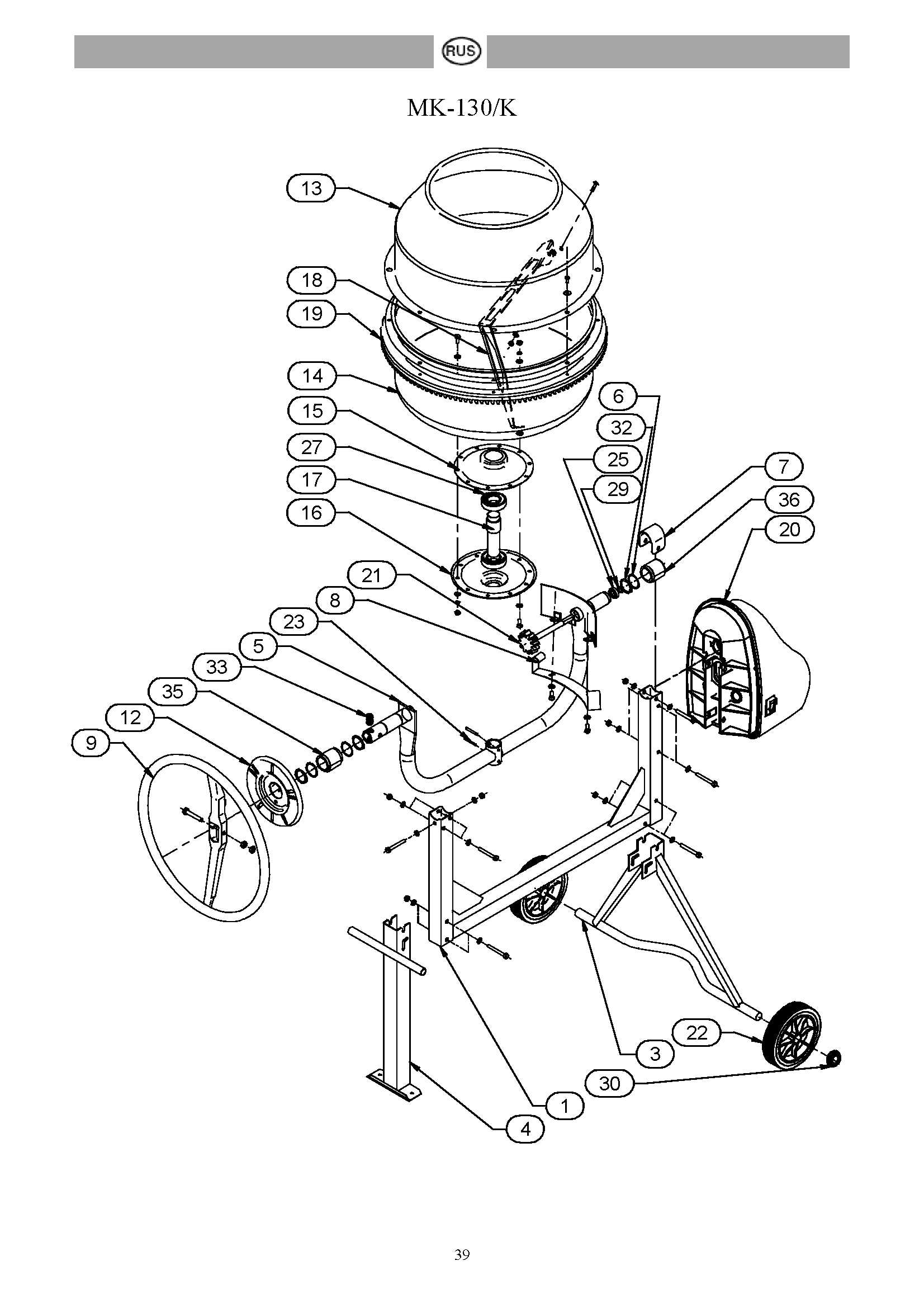 RUS

MK-130/K

13
18
19
14
15
27
17
16
6
32
25
29
7
36
20
21
8
23
5
33
35
12
9
22
3
30
1
4

39